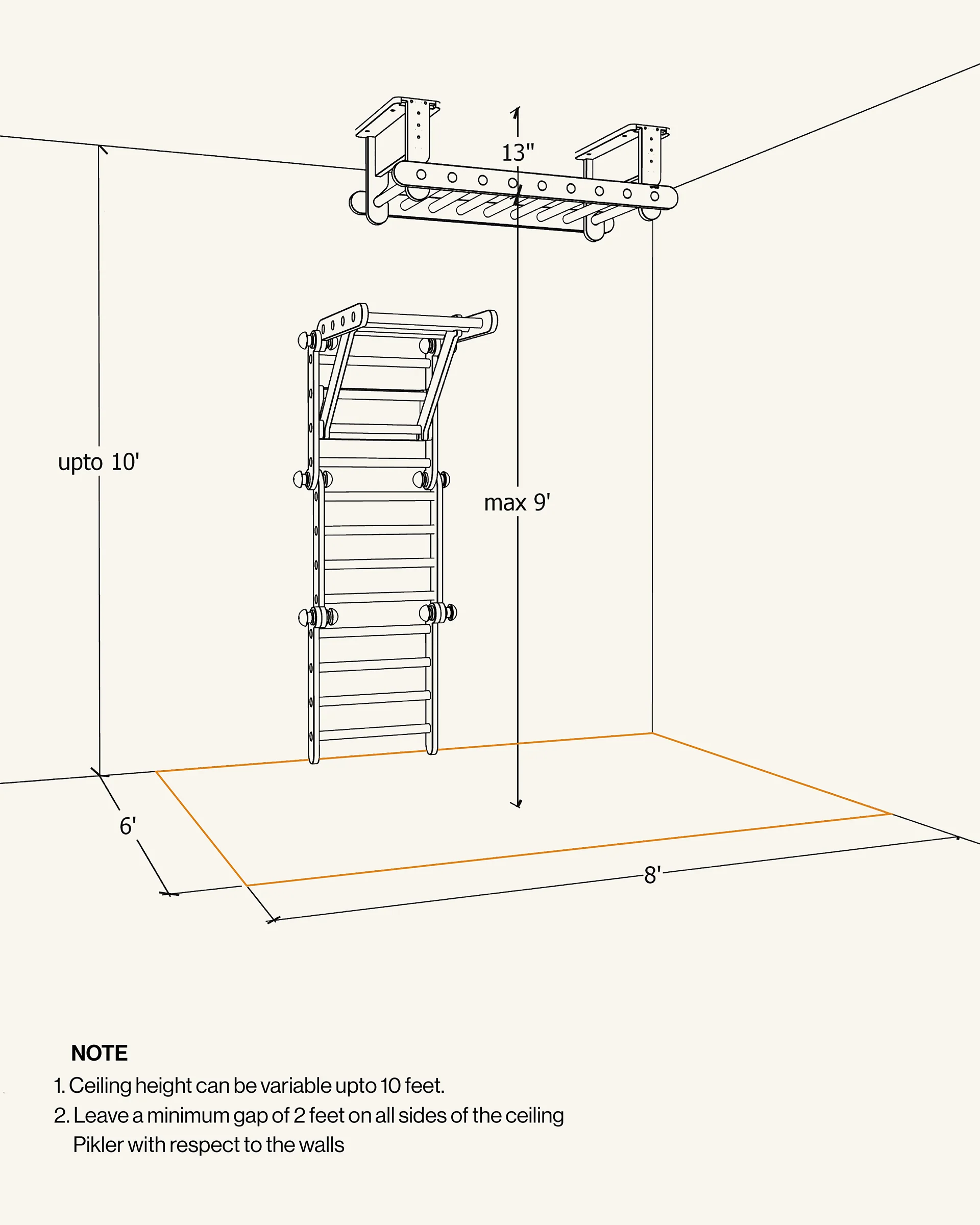 13"

upto 10'

max 9'

6'

8'

NOTE
1. Ceiling height can be variable upto 10 feet.
2. Leave a minimum gap of 2 feet on all sides of the ceiling Pikler with respect to the walls